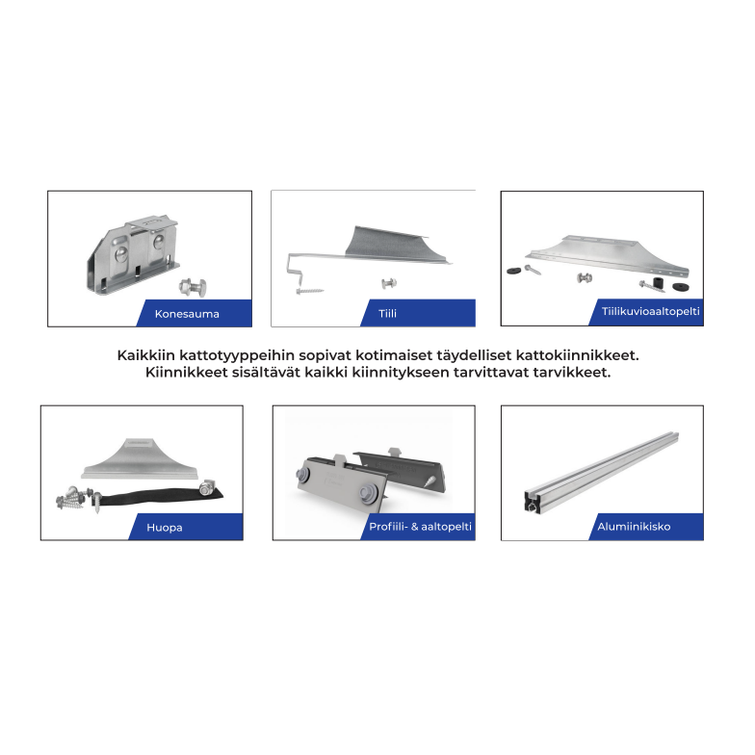 Konesauma

Tiili

Tiilikuvioaaltopelti

Kaikkiin kattotyyppeihin sopivat kotimaiset täydelliset kattokiinnikkeet.
Kiinnikkeet sisältävät kaikki kiinnitykseen tarvittavat tarvikkeet.

Huopa

Profiili- & aaltopelti

Alumiinikisko